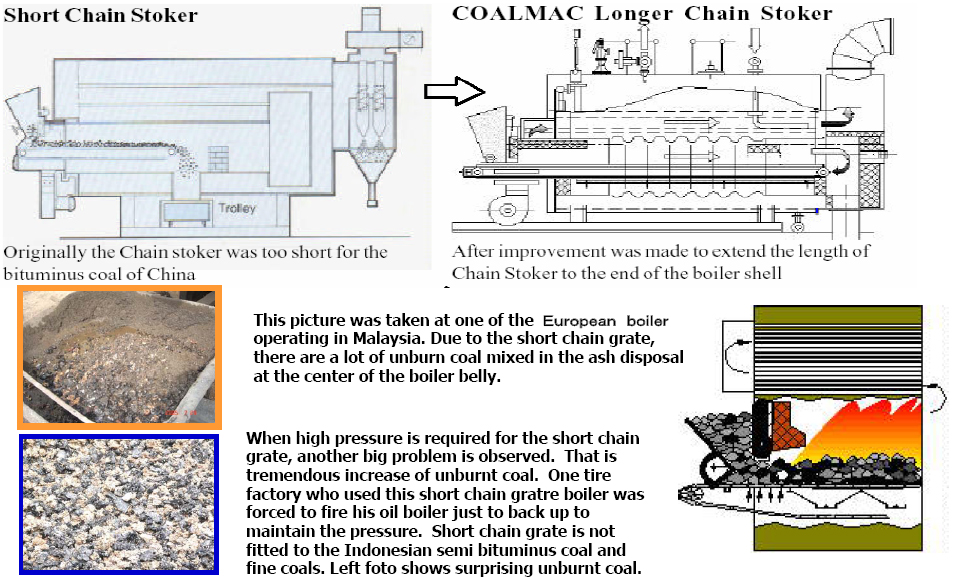 Short Chain Stoker

Trolley

Originally the Chain stoker was too short for the bituminus coal of China

COALMAC Longer Chain Stoker

After improvement was made to extend the length of Chain Stoker to the end of the boiler shell

This picture was taken at one of the European boiler operating in Malaysia. Due to the short chain grate, there are a lot of unburn coal mixed in the ash disposal at the center of the boiler belly.

When high pressure is required for the short chain grate, another big problem is observed. That is tremendous increase of unburnt coal. One tire factory who used this short chain gratre boiler was forced to fire his oil boiler just to back up to maintain the pressure. Short chain grate is not fitted to the Indonesian semi bituminus coal and fine coals. Left foto shows surprising unburnt coal.